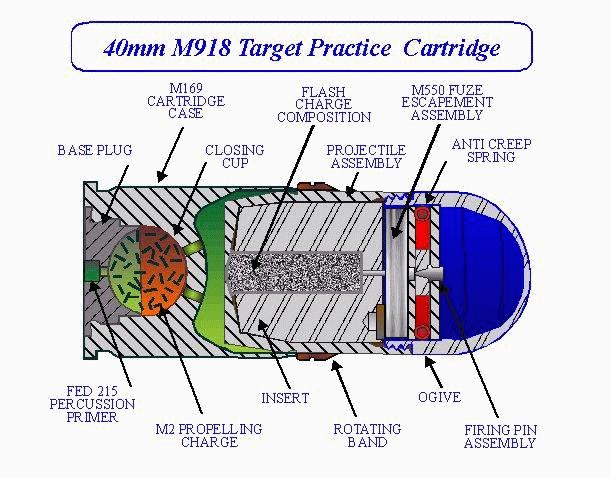 40mm M918 Target Practice Cartridge

M169 CARTRIDGE CASE

FLASH CHARGE COMPOSITION

M550 FUZE ESCAPEMENT ASSEMBLY

BASE PLUG

CLOSING CUP

PROJECTILE ASSEMBLY

ANTI CREEP SPRING

FED 215 PERCUSSION PRIMER

M2 PROPELLING CHARGE

INSERT

ROTATING BAND

OGIVE

FIRING PIN ASSEMBLY