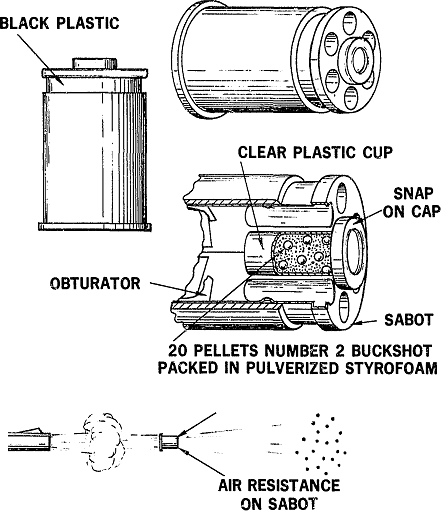 BLACK PLASTIC

CLEAR PLASTIC CUP

SNAP ON CAP

OBTURATOR

SABOT

20 PELLETS NUMBER 2 BUCKSHOT PACKED IN PULVERIZED STYROFOAM

AIR RESISTANCE ON SABOT