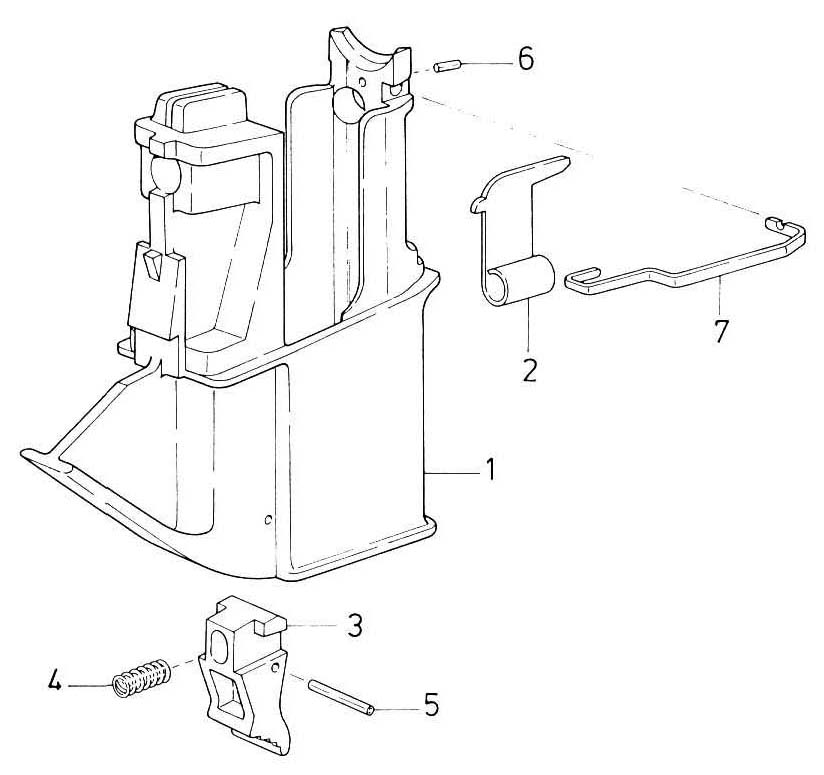 6
2
7
1
3
4
5