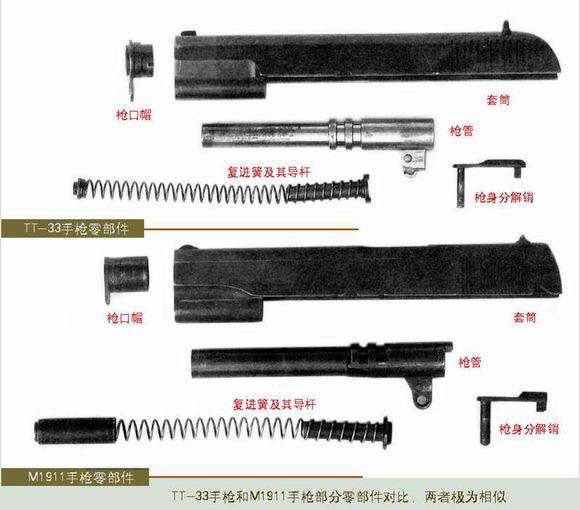 枪口帽

套筒

枪管

复进簧及其导杆

枪身分解销

TT-33手枪零部件

枪口帽

套筒

枪管

复进簧及其导杆

枪身分解销

M1911手枪零部件

TT-33手枪和M1911手枪部分零部件对比，两者极为相似