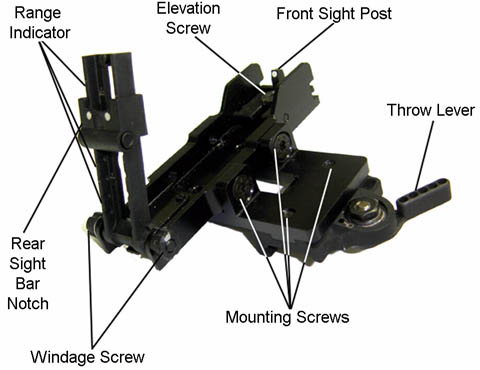 Range Indicator

Elevation Screw

Front Sight Post

Throw Lever

Rear Sight Bar Notch

Mounting Screws

Windage Screw