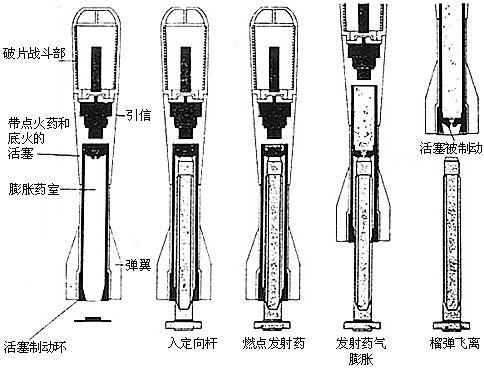 破片战斗部
引信
带点火药和底火的活塞
膨胀药室
弹翼
活塞制动环
入定向杆
燃点发射药
发射药气膨胀
活塞被制动
榴弹飞离