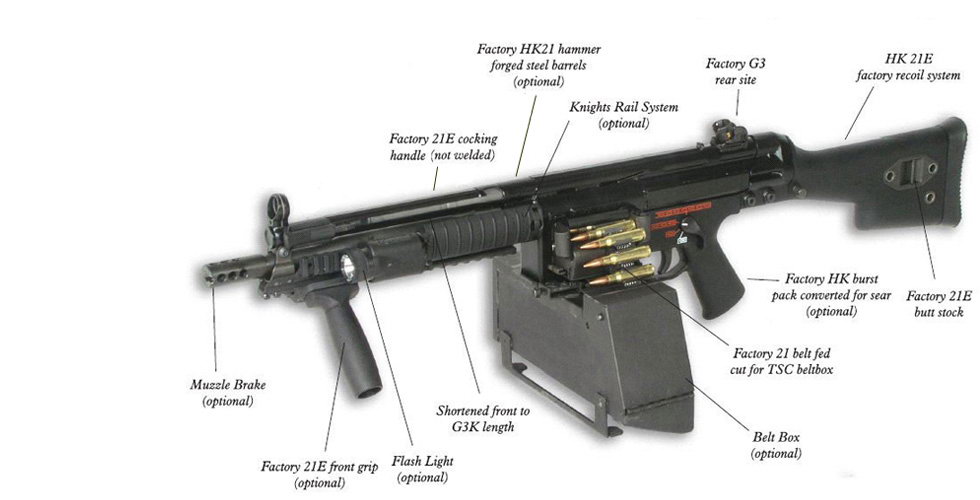 Factory HK21 hammer forged steel barrels (optional)

Factory G3 rear site

HK 21E factory recoil system

Knights Rail System (optional)

Factory 21E cocking handle (not welded)

Factory HK burst pack converted for sear (optional)

Factory 21E butt stock

Factory 21 belt fed cut for TSC beltbox

Muzzle Brake (optional)

Shortened front to G3K length

Belt Box (optional)

Factory 21E front grip (optional)

Flash Light (optional)