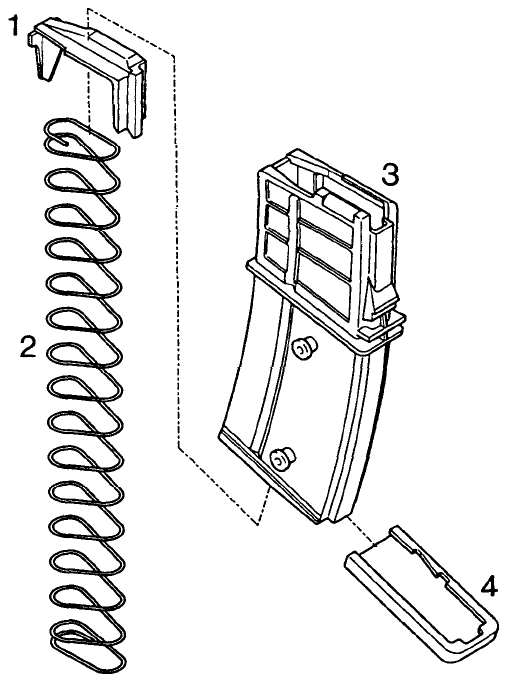 1
2
3
4