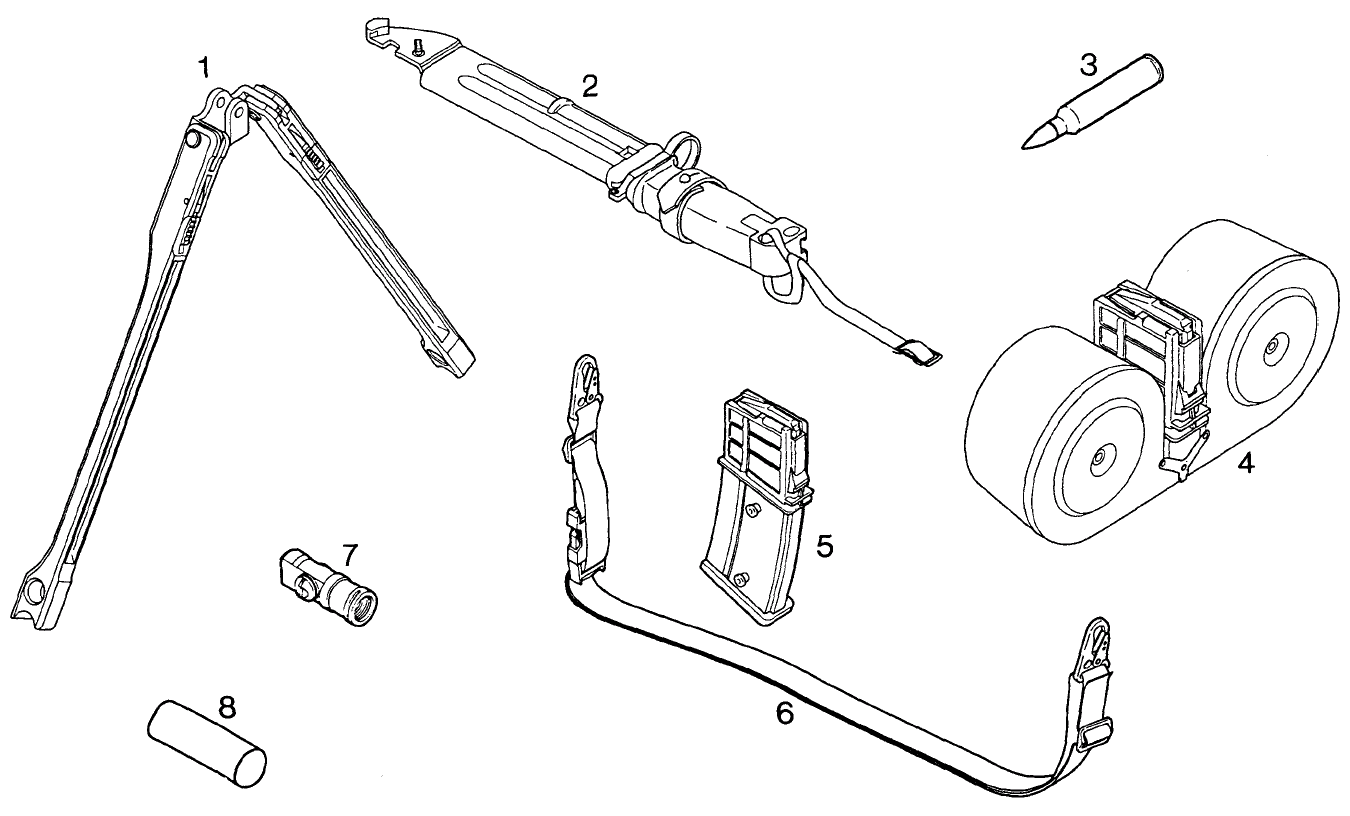 1
2
3
4
5
6
7
8