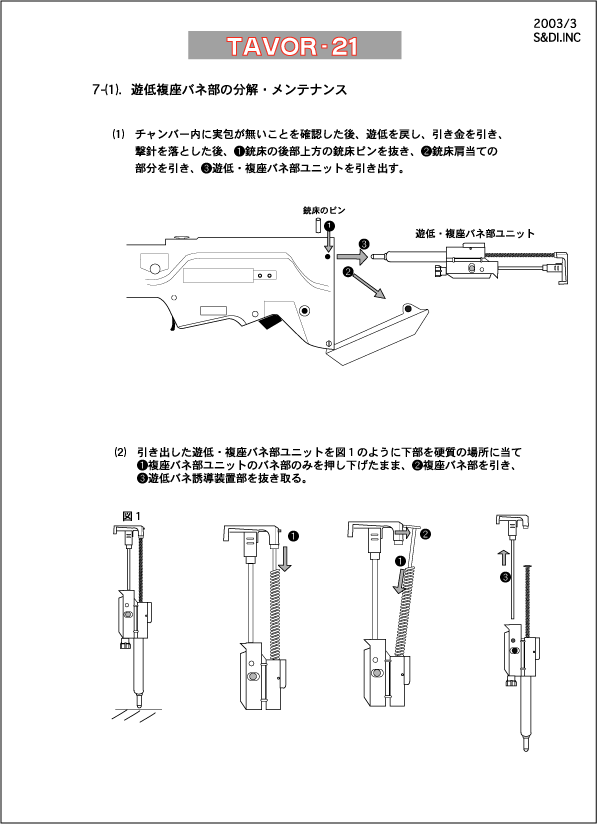 2003/3
S&DI.INC

TAVOR - 21

7-(1). 遊低複座バネ部の分解・メンテナンス

(1) チャンバー内に実包が無いことを確認した後、遊低を戻し、引き金を引き、撃針を落とした後、❶銃床の後部上方の銃床ピンを抜き、❷銃床肩当ての部分を引き、❸遊低・複座バネ部ユニットを引き出す。

銃床のピン
❶
❸
❷
遊低・複座バネ部ユニット

(2) 引き出した遊低・複座バネ部ユニットを図１のように下部を硬質の場所に当て❶複座バネ部ユニットのバネ部のみを押し下げたまま、❷複座バネ部を引き、❸遊低バネ誘導装置部を抜き取る。

図１
❶
❷
❶
❸