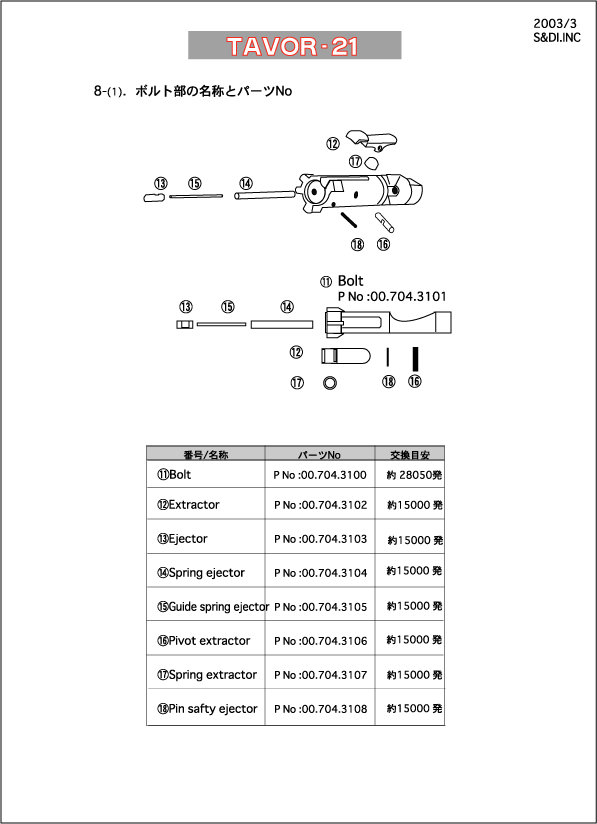 2003/3
S&DI.INC

TAVOR-21

8-(1). ボルト部の名称とパーツNo

⑫
⑰
⑬ ⑮ ⑭
⑱ ⑯

⑪ Bolt
P No :00.704.3101

⑬ ⑮ ⑭
⑫
⑰ ⑱ ⑯

| 番号/名称 | パーツNo | 交換目安 |
|---|---|---|
| ⑪Bolt | P No :00.704.3100 | 約 28050発 |
| ⑫Extractor | P No :00.704.3102 | 約15000 発 |
| ⑬Ejector | P No :00.704.3103 | 約15000 発 |
| ⑭Spring ejector | P No :00.704.3104 | 約15000 発 |
| ⑮Guide spring ejector | P No :00.704.3105 | 約15000 発 |
| ⑯Pivot extractor | P No :00.704.3106 | 約15000 発 |
| ⑰Spring extractor | P No :00.704.3107 | 約15000 発 |
| ⑱Pin safty ejector | P No :00.704.3108 | 約15000 発 |