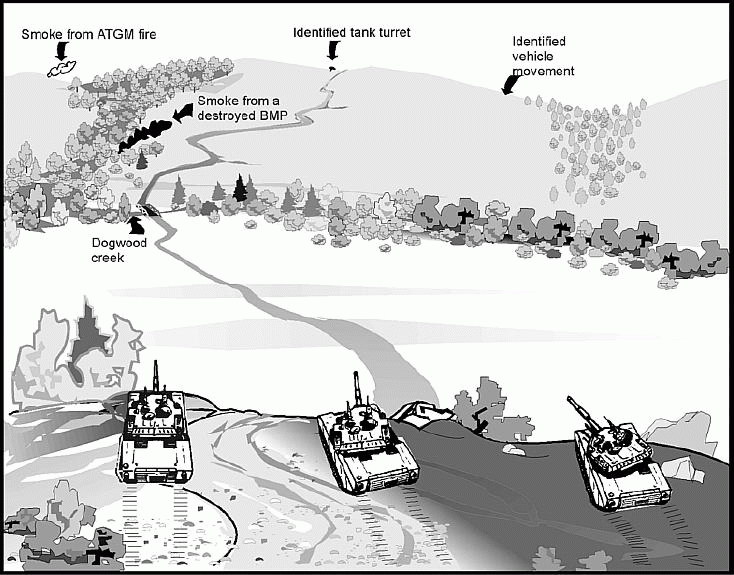 Smoke from ATGM fire

Identified tank turret

Identified vehicle movement

Smoke from a destroyed BMP

Dogwood creek