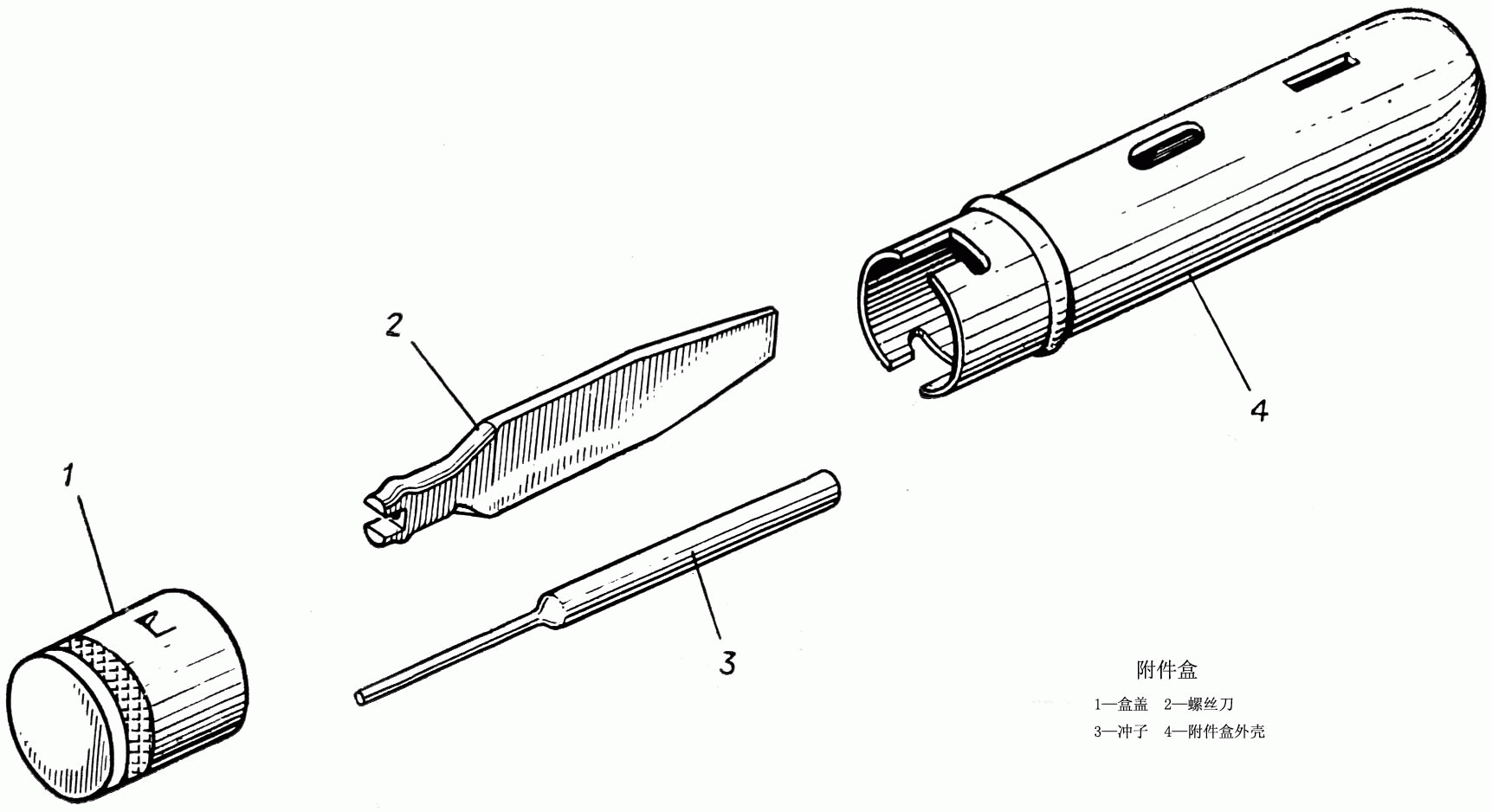 2

4

1

3

附件盒

1—盒盖　2—螺丝刀

3—冲子　4—附件盒外壳