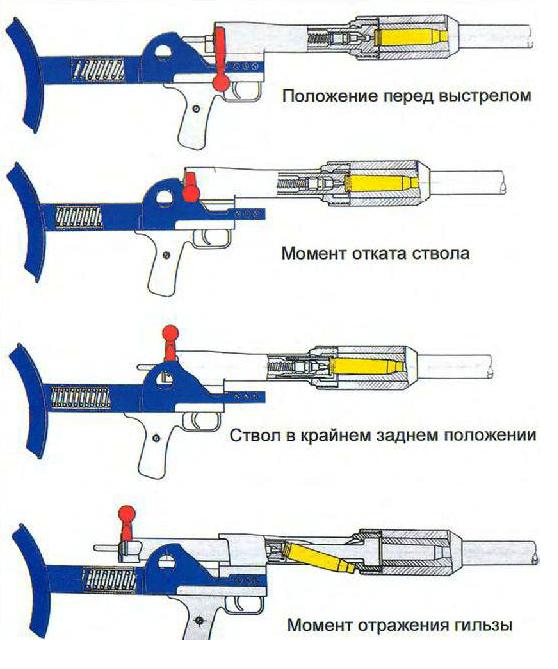 Положение перед выстрелом

Момент отката ствола

Ствол в крайнем заднем положении

Момент отражения гильзы