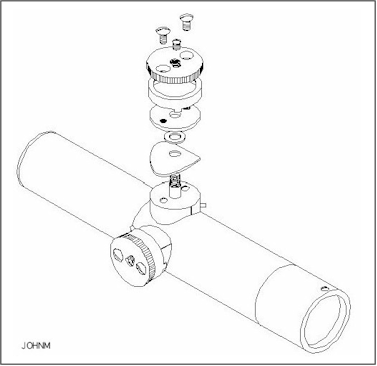 JOHNM