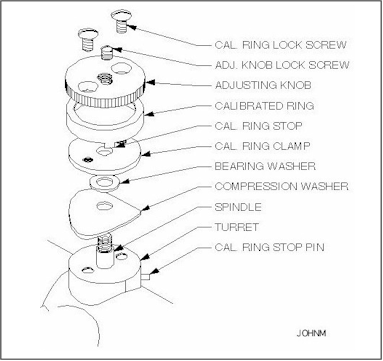 CAL. RING LOCK SCREW
ADJ. KNOB LOCK SCREW
ADJUSTING KNOB
CALIBRATED RING
CAL. RING STOP
CAL. RING CLAMP
BEARING WASHER
COMPRESSION WASHER
SPINDLE
TURRET
CAL. RING STOP PIN

JOHNM