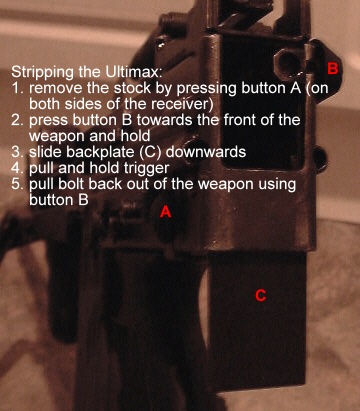 B

Stripping the Ultimax:
1. remove the stock by pressing button A (on both sides of the receiver)
2. press button B towards the front of the weapon and hold
3. slide backplate (C) downwards
4. pull and hold trigger
5. pull bolt back out of the weapon using button B

A

C