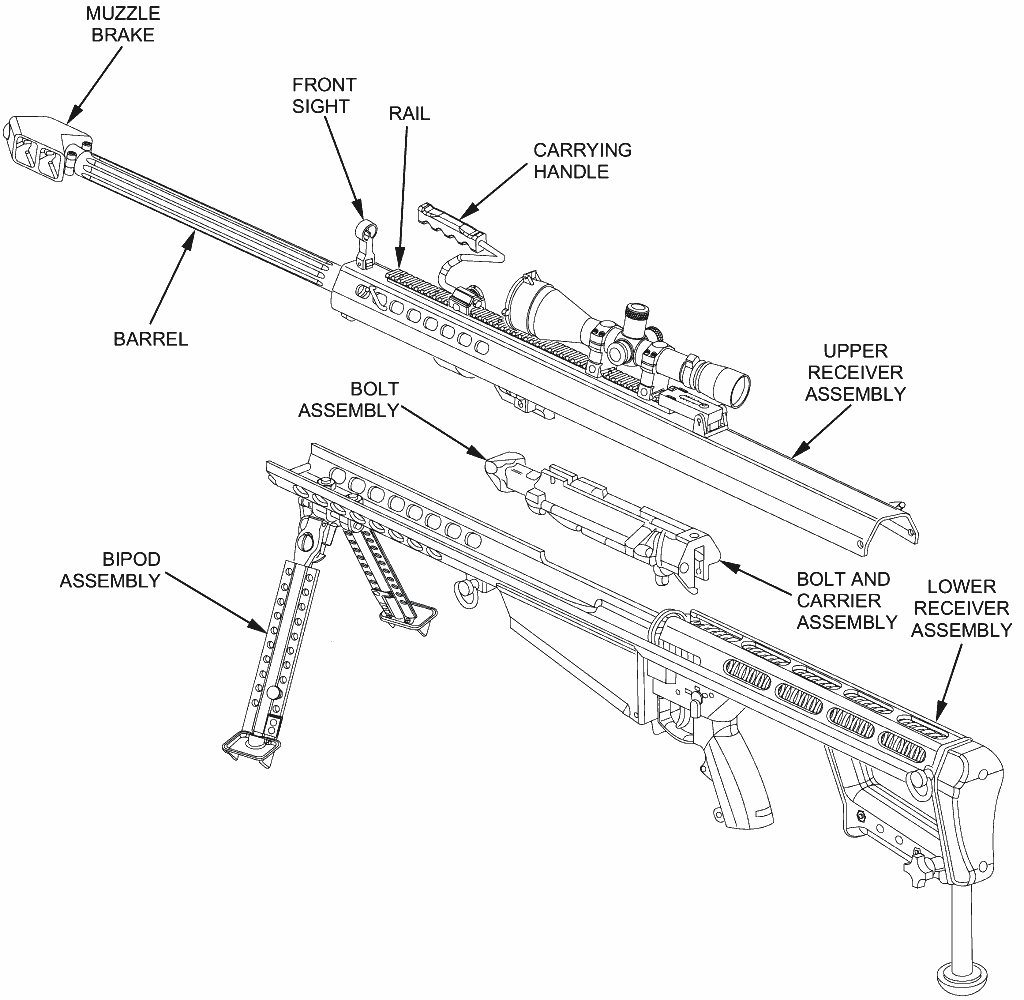 MUZZLE BRAKE

FRONT SIGHT

RAIL

CARRYING HANDLE

BARREL

UPPER RECEIVER ASSEMBLY

BOLT ASSEMBLY

BIPOD ASSEMBLY

BOLT AND CARRIER ASSEMBLY

LOWER RECEIVER ASSEMBLY