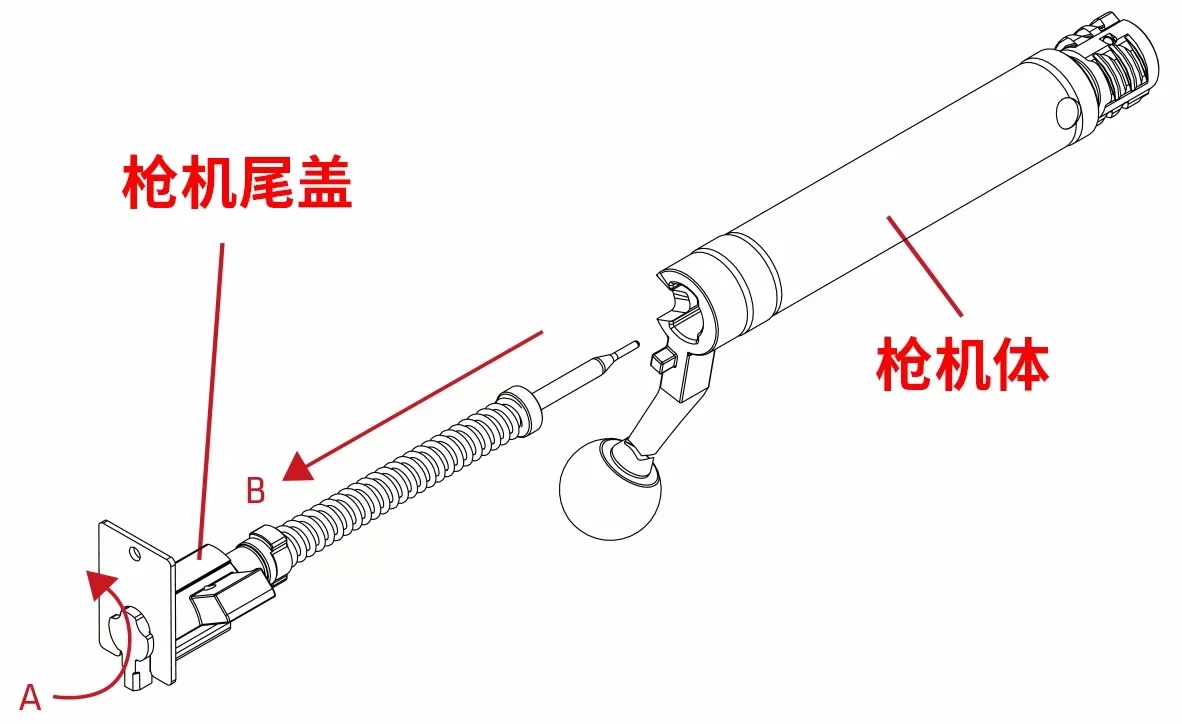 枪机尾盖

枪机体

B

A