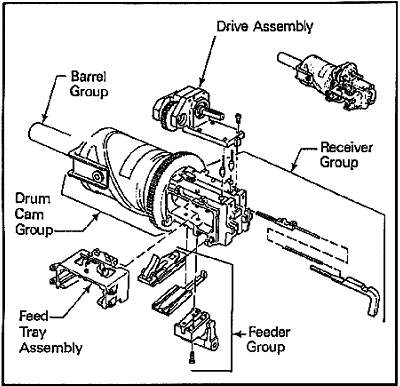 Drive Assembly

Barrel Group

Receiver Group

Drum Cam Group

Feed Tray Assembly

Feeder Group