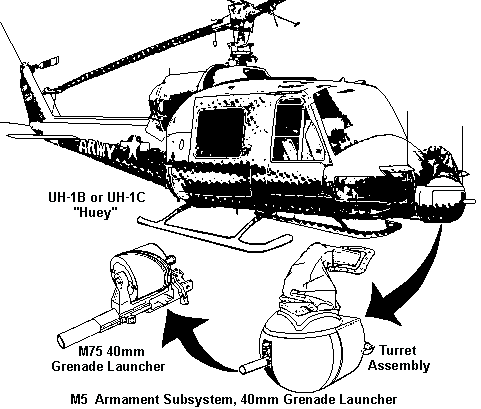 ARMY

UH-1B or UH-1C "Huey"

M75 40mm Grenade Launcher

Turret Assembly

M5 Armament Subsystem, 40mm Grenade Launcher