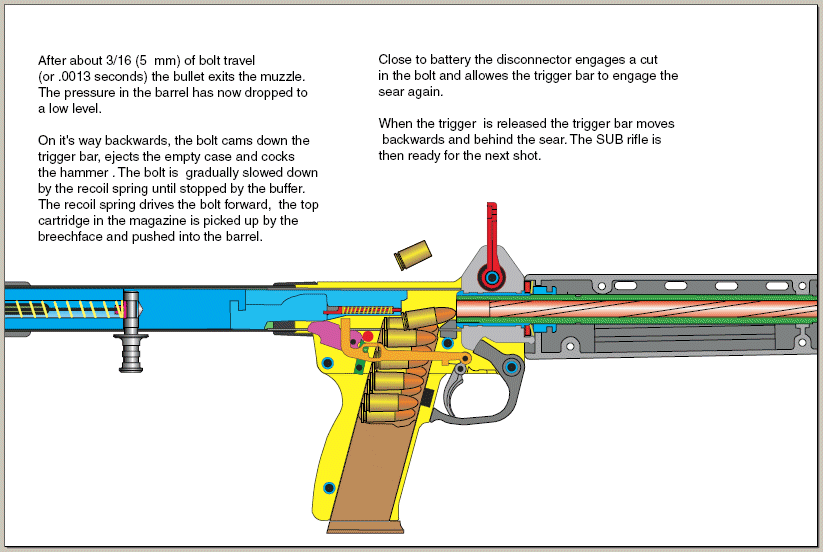 After about 3/16 (5  mm) of bolt travel (or .0013 seconds) the bullet exits the muzzle. The pressure in the barrel has now dropped to a low level.

On it's way backwards, the bolt cams down the trigger bar, ejects the empty case and cocks the hammer . The bolt is  gradually slowed down by the recoil spring until stopped by the buffer. The recoil spring drives the bolt forward,  the top cartridge in the magazine is picked up by the breechface and pushed into the barrel.

Close to battery the disconnector engages a cut in the bolt and allowes the trigger bar to engage the sear again.

When the trigger  is released the trigger bar moves  backwards and behind the sear. The SUB rifle is then ready for the next shot.