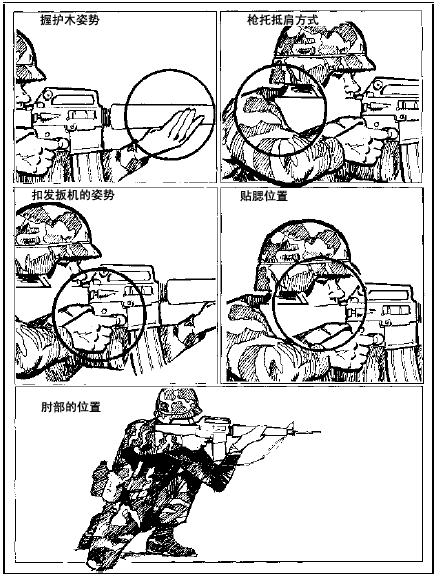 握护木姿势

枪托抵肩方式

扣发扳机的姿势

贴腮位置

肘部的位置