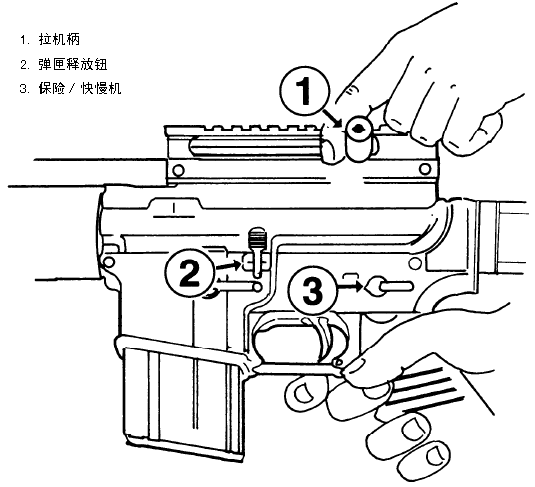 1. 拉机柄
2. 弹匣释放钮
3. 保险 / 快慢机

1

2

3