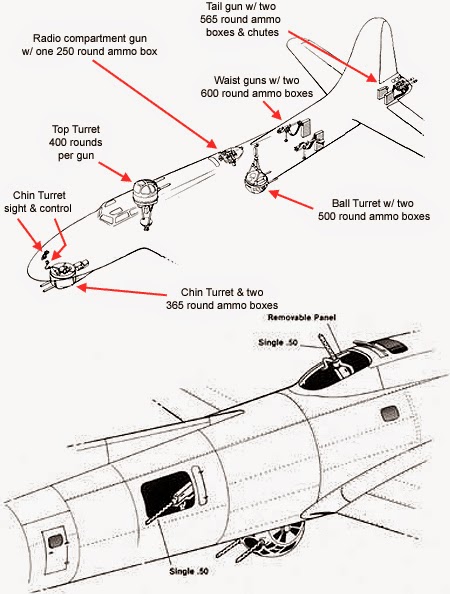 Tail gun w/ two 565 round ammo boxes & chutes

Radio compartment gun w/ one 250 round ammo box

Waist guns w/ two 600 round ammo boxes

Top Turret 400 rounds per gun

Chin Turret sight & control

Ball Turret w/ two 500 round ammo boxes

Chin Turret & two 365 round ammo boxes

Removable Panel

Single .50

Single .50