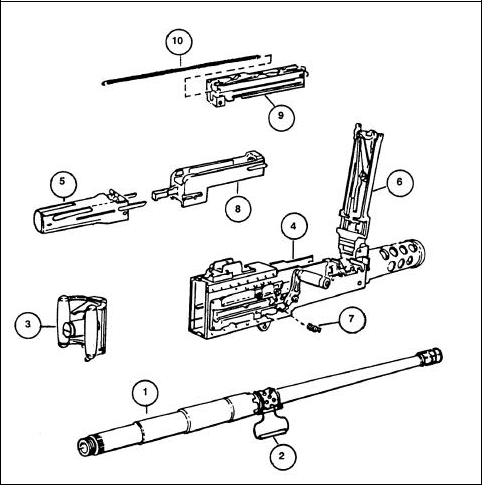 10

9

5

8

6

4

3

7

1

2