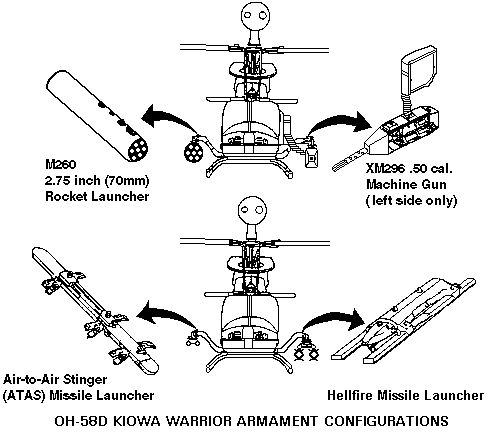 M260
2.75 inch (70mm)
Rocket Launcher

XM296 .50 cal.
Machine Gun
( left side only)

Air-to-Air Stinger
(ATAS) Missile Launcher

Hellfire Missile Launcher

OH-58D KIOWA WARRIOR ARMAMENT CONFIGURATIONS