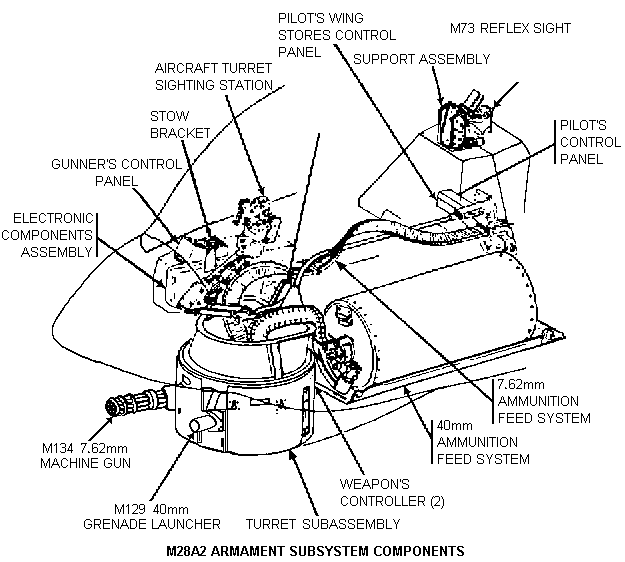 PILOT'S WING STORES CONTROL PANEL

M73 REFLEX SIGHT

SUPPORT ASSEMBLY

AIRCRAFT TURRET SIGHTING STATION

STOW BRACKET

PILOT'S CONTROL PANEL

GUNNER'S CONTROL PANEL

ELECTRONIC COMPONENTS ASSEMBLY

7.62mm AMMUNITION FEED SYSTEM

40mm AMMUNITION FEED SYSTEM

M134 7.62mm MACHINE GUN

WEAPON'S CONTROLLER (2)

M129 40mm GRENADE LAUNCHER

TURRET SUBASSEMBLY

M28A2 ARMAMENT SUBSYSTEM COMPONENTS