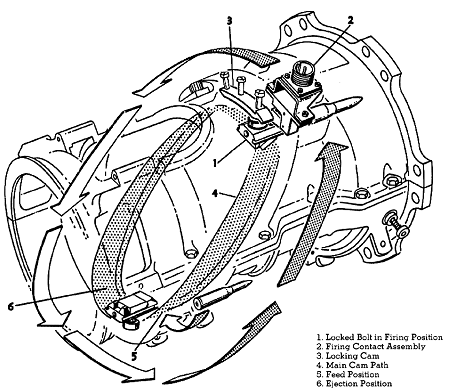 3
2
1
4
6
5

1. Locked Bolt in Firing Position
2. Firing Contact Assembly
3. Locking Cam
4. Main Cam Path
5. Feed Position
6. Ejection Position