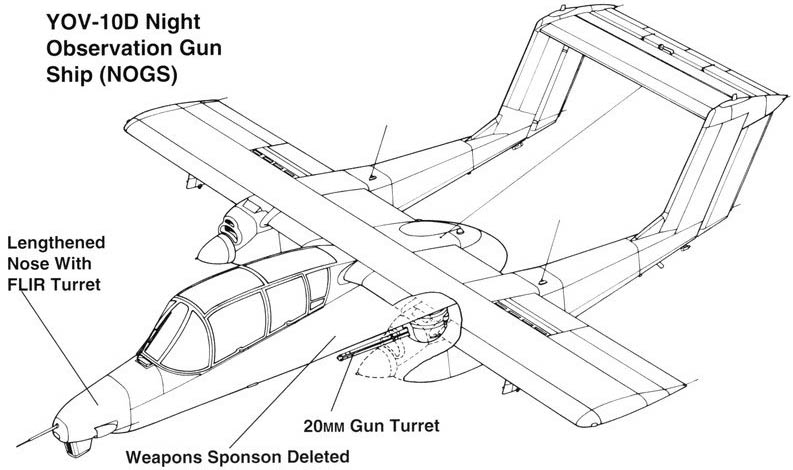 YOV-10D Night Observation Gun Ship (NOGS)

Lengthened Nose With FLIR Turret

20MM Gun Turret

Weapons Sponson Deleted