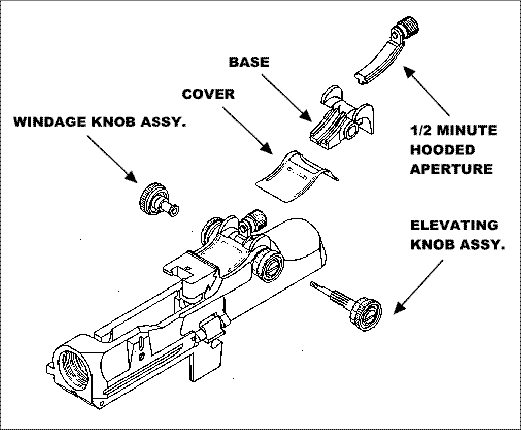 BASE

COVER

WINDAGE KNOB ASSY.

1/2 MINUTE HOODED APERTURE

ELEVATING KNOB ASSY.