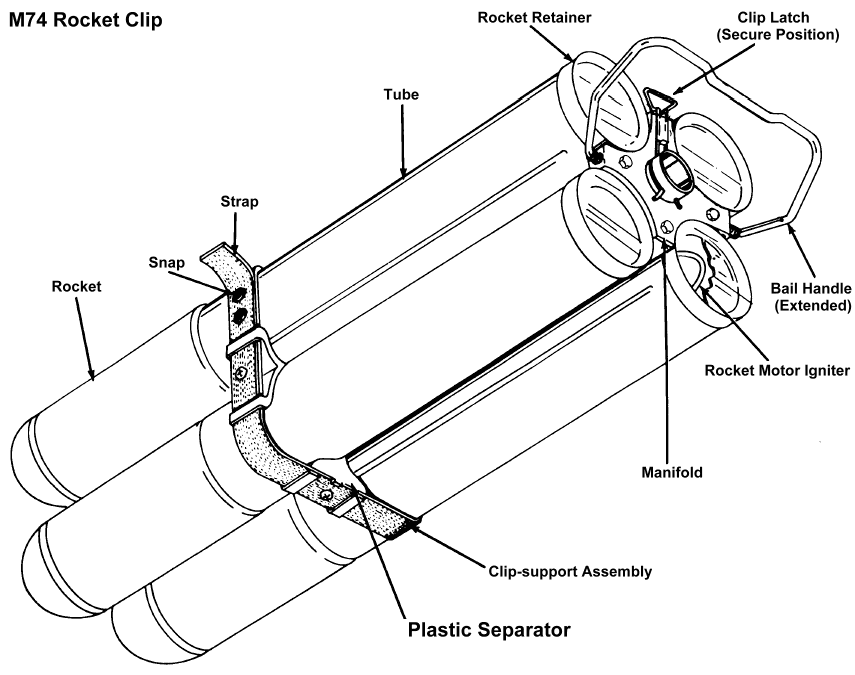 M74 Rocket Clip

Rocket Retainer

Clip Latch
(Secure Position)

Tube

Strap

Snap

Rocket

Bail Handle
(Extended)

Rocket Motor Igniter

Manifold

Clip-support Assembly

Plastic Separator