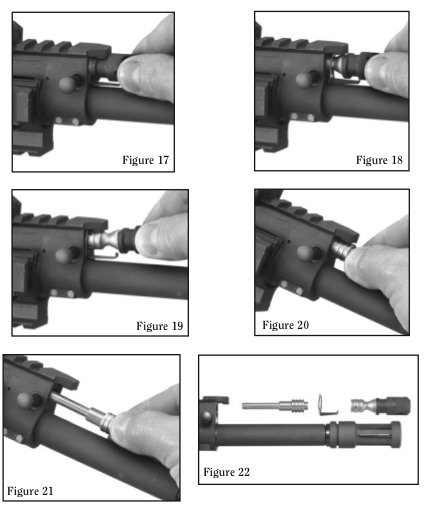 Figure 17

Figure 18

Figure 19

Figure 20

Figure 21

Figure 22